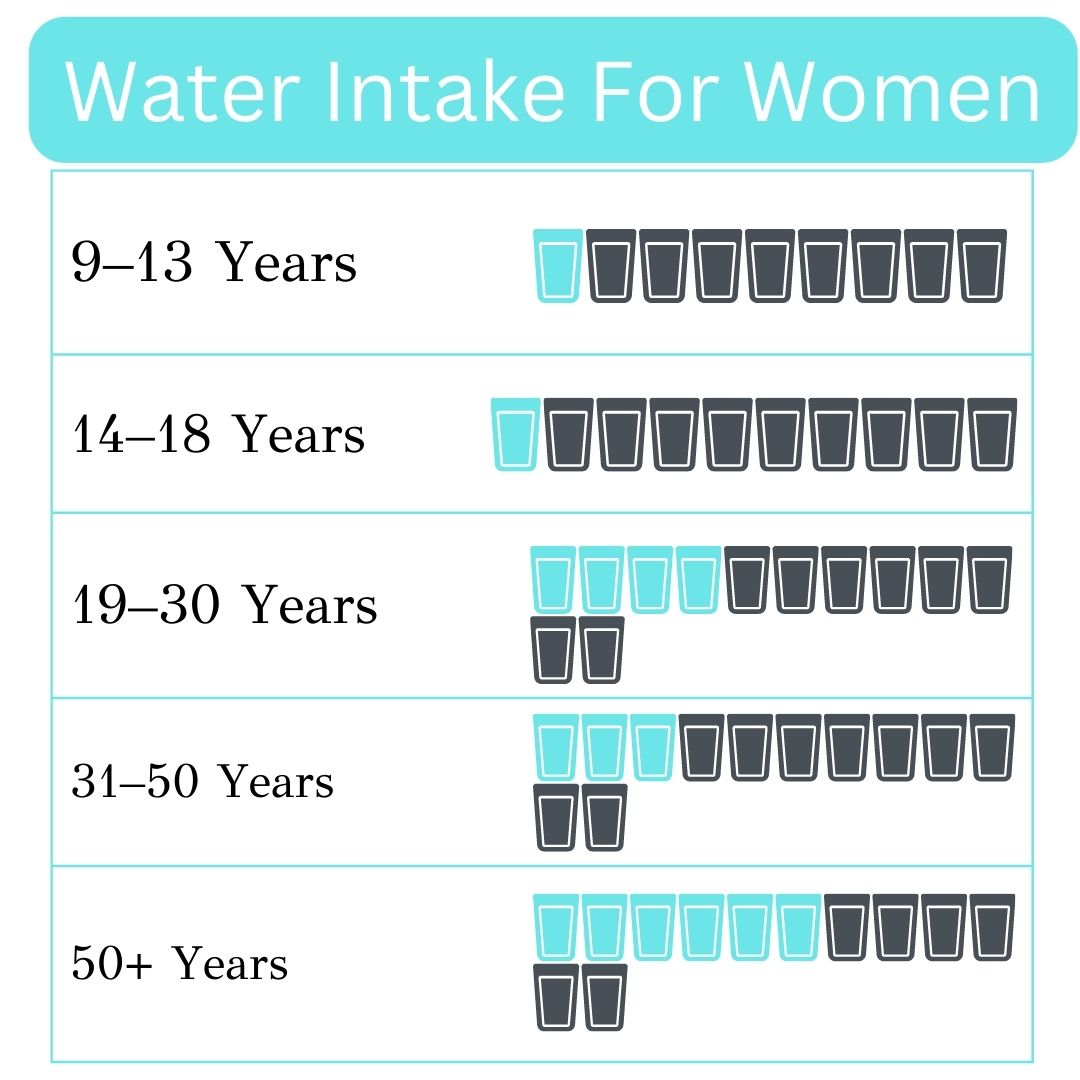 Water Intake For Women

9–13 Years

14–18 Years

19–30 Years

31–50 Years

50+ Years