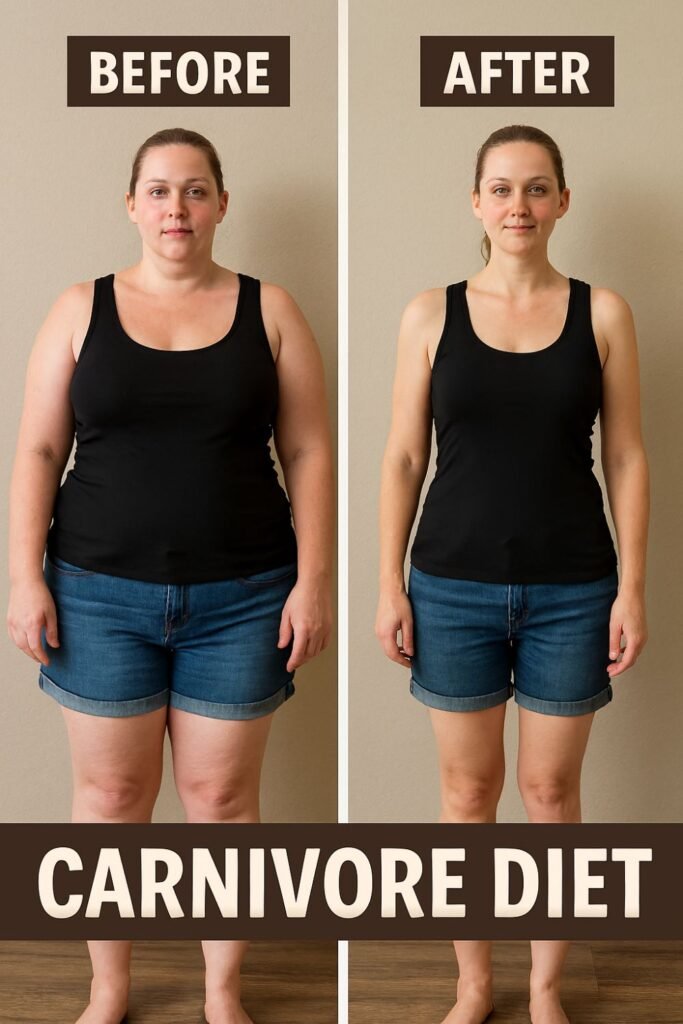 BEFORE

AFTER

CARNIVORE DIET